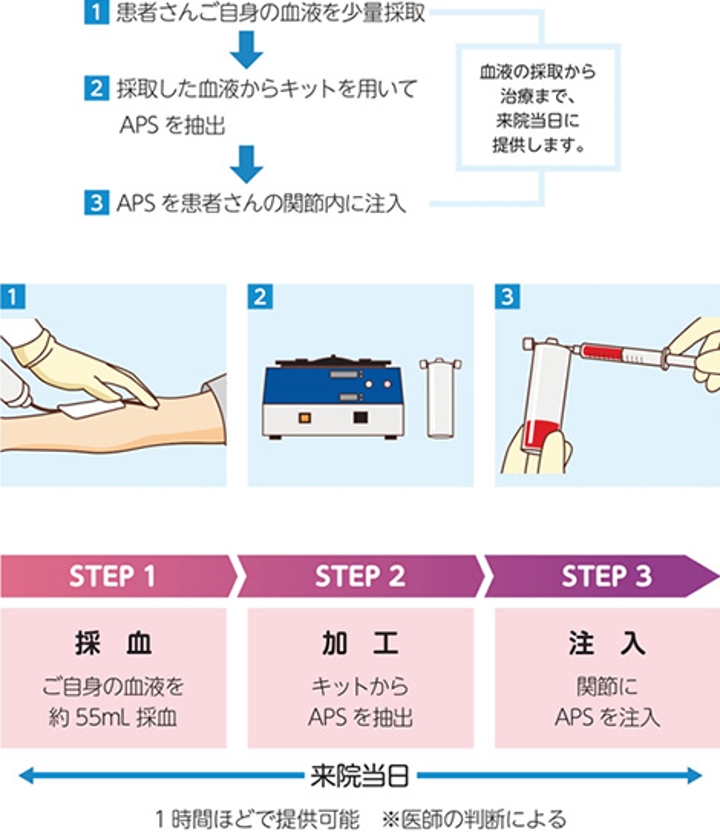 1 患者さんご自身の血液を少量採取

2 採取した血液からキットを用いて APS を抽出

3 APS を患者さんの関節内に注入

血液の採取から治療まで、来院当日に提供します。

1

2

3

STEP 1

採　血

ご自身の血液を約 55mL 採血

STEP 2

加　工

キットから APS を抽出

STEP 3

注　入

関節に APS を注入

来院当日

1 時間ほどで提供可能　※医師の判断による